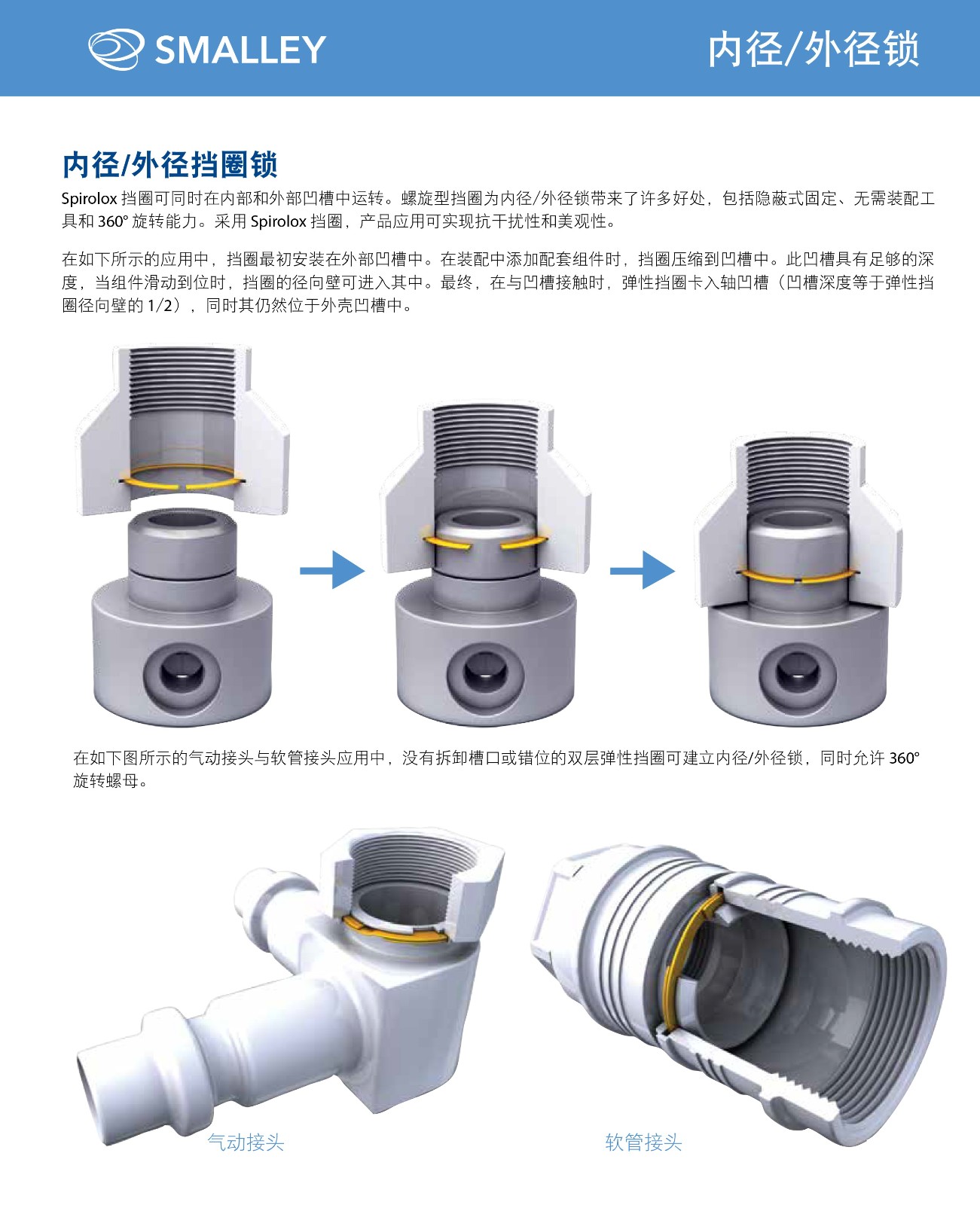 SMALLEY

内径/外径锁

内径/外径挡圈锁

Spirolox 挡圈可同时在内部和外部凹槽中运转。螺旋型挡圈为内径/外径锁带来了许多好处，包括隐蔽式固定、无需装配工具和 360° 旋转能力。采用 Spirolox 挡圈，产品应用可实现抗干扰性和美观性。

在如下所示的应用中，挡圈最初安装在外部凹槽中。在装配中添加配套组件时，挡圈压缩到凹槽中。此凹槽具有足够的深度，当组件滑动到位时，挡圈的径向壁可进入其中。最终，在与凹槽接触时，弹性挡圈卡入轴凹槽（凹槽深度等于弹性挡圈径向壁的 1/2），同时其仍然位于外壳凹槽中。

在如下图所示的气动接头与软管接头应用中，没有拆卸槽口或错位的双层弹性挡圈可建立内径/外径锁，同时允许 360° 旋转螺母。

气动接头

软管接头