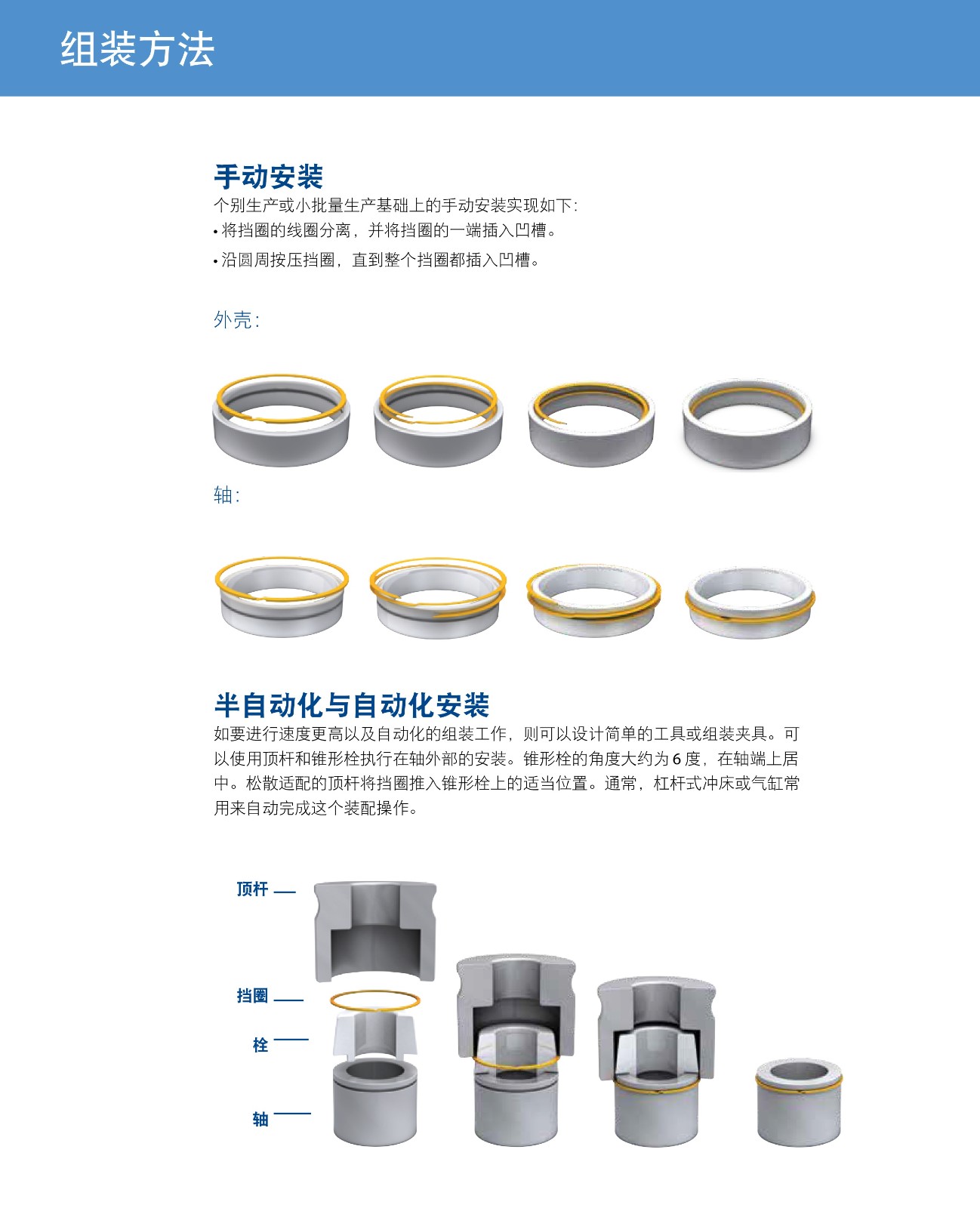 组装方法

手动安装
个别生产或小批量生产基础上的手动安装实现如下:
• 将挡圈的线圈分离，并将挡圈的一端插入凹槽。
• 沿圆周按压挡圈，直到整个挡圈都插入凹槽。

外壳:

轴:

半自动化与自动化安装
如要进行速度更高以及自动化的组装工作，则可以设计简单的工具或组装夹具。可以使用顶杆和锥形栓执行在轴外部的安装。锥形栓的角度大约为 6 度，在轴端上居中。松散适配的顶杆将挡圈推入锥形栓上的适当位置。通常，杠杆式冲床或气缸常用来自动完成这个装配操作。

顶杆
挡圈
栓
轴