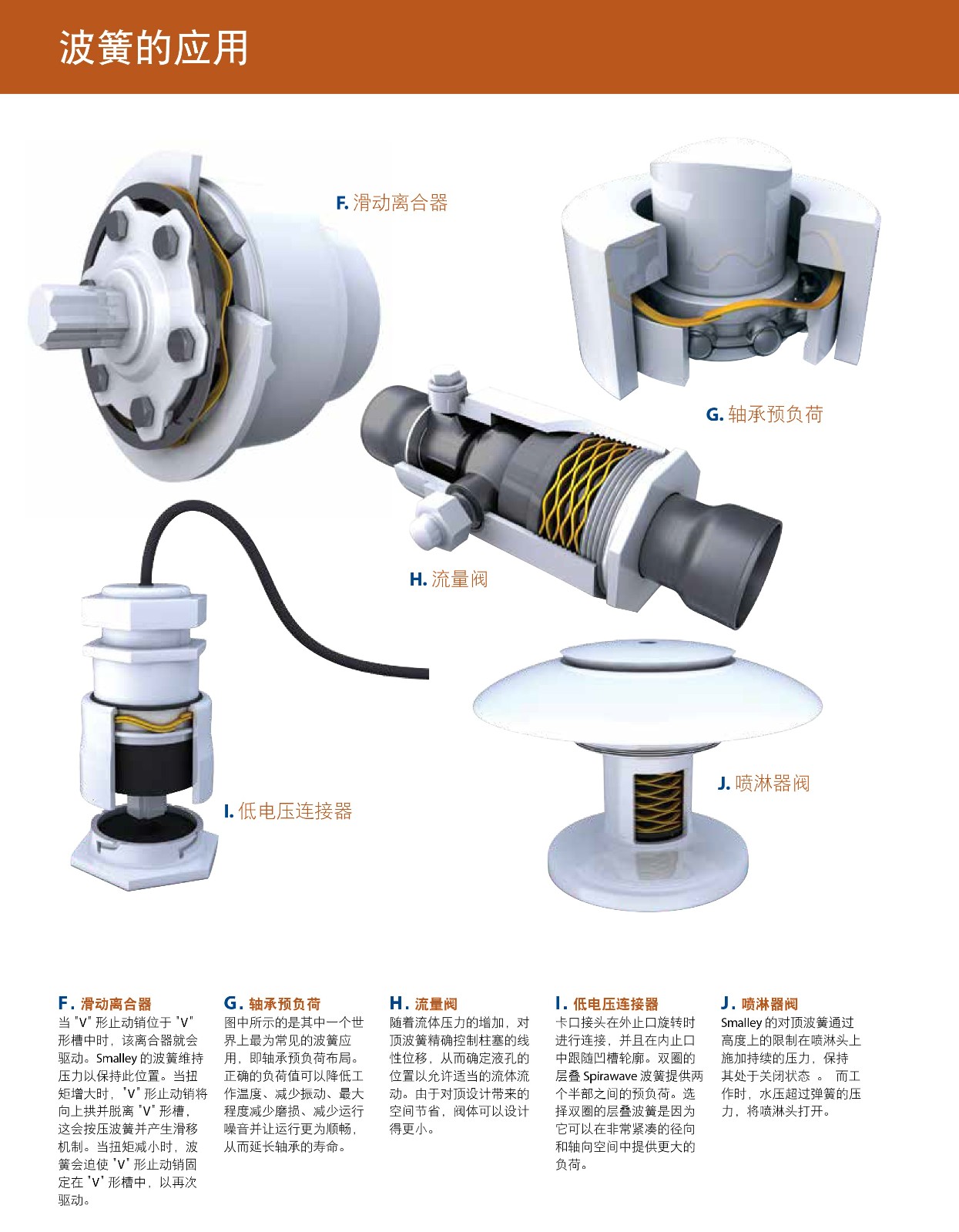 波簧的应用

F. 滑动离合器

G. 轴承预负荷

H. 流量阀

I. 低电压连接器

J. 喷淋器阀

F. 滑动离合器
当 "V" 形止动销位于 "V" 形槽中时，该离合器就会驱动。Smalley 的波簧维持压力以保持此位置。当扭矩增大时，"V" 形止动销将向上拱并脱离 "V" 形槽，这会按压波簧并产生滑移机制。当扭矩减小时，波簧会迫使 "V" 形止动销固定在 "V" 形槽中，以再次驱动。

G. 轴承预负荷
图中所示的是其中一个世界上最为常见的波簧应用，即轴承预负荷布局。正确的负荷值可以降低工作温度、减少振动、最大程度减少磨损、减少运行噪音并让运行更为顺畅，从而延长轴承的寿命。

H. 流量阀
随着流体压力的增加，对顶波簧精确控制柱塞的线性位移，从而确定液孔的位置以允许适当的流体流动。由于对顶设计带来的空间节省，阀体可以设计得更小。

I. 低电压连接器
卡口接头在外止口旋转时进行连接，并且在内止口中跟随凹槽轮廓。双圈的层叠 Spirawave 波簧提供两个半部之间的预负荷。选择双圈的层叠波簧是因为它可以在非常紧凑的径向和轴向空间中提供更大的负荷。

J. 喷淋器阀
Smalley 的对顶波簧通过高度上的限制在喷淋头上施加持续的压力，保持其处于关闭状态 。 而工作时，水压超过弹簧的压力，将喷淋头打开。