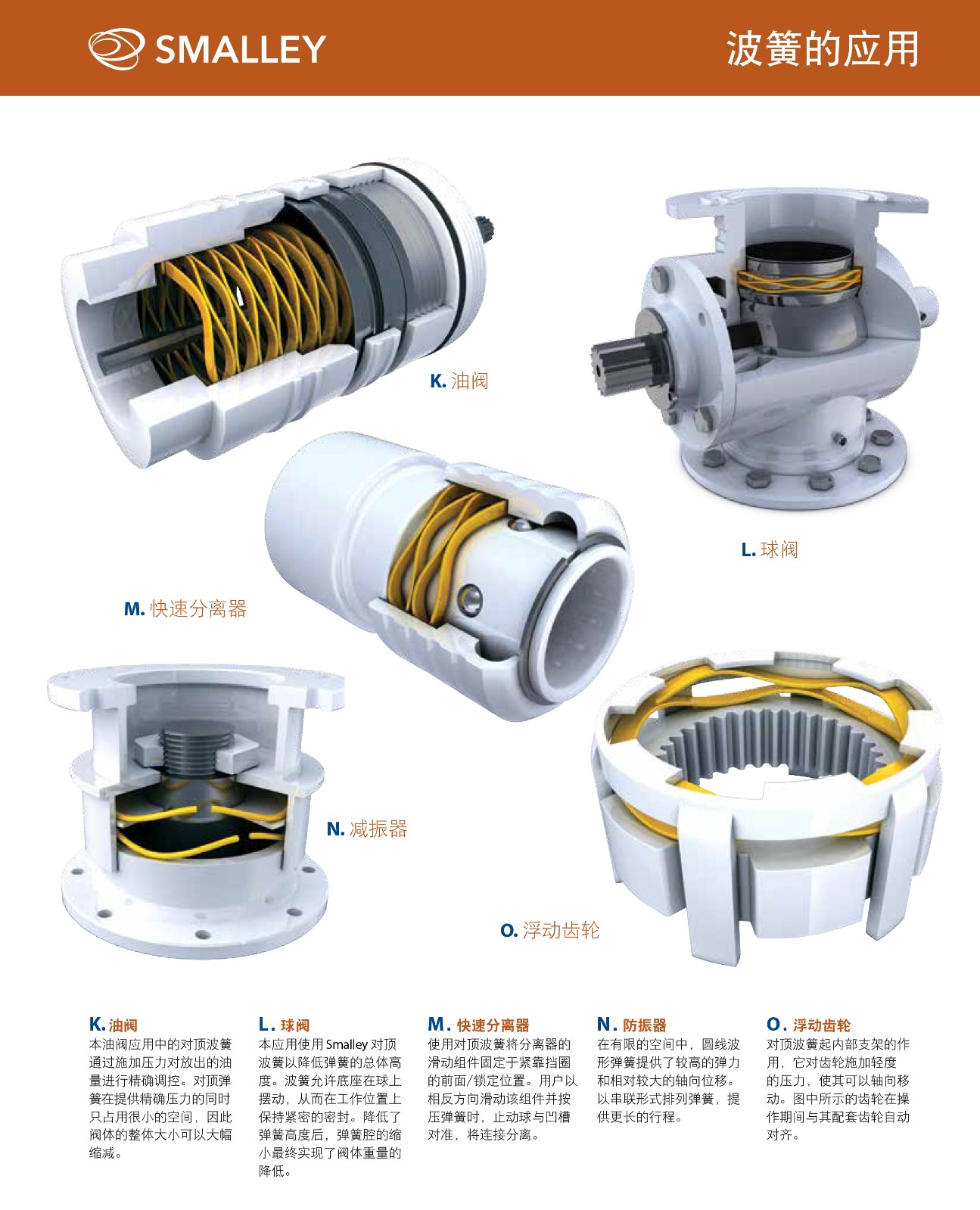 SMALLEY

波簧的应用

K. 油阀

L. 球阀

M. 快速分离器

N. 减振器

O. 浮动齿轮

K. 油阀
本油阀应用中的对顶波簧通过施加压力对放出的油量进行精确调控。对顶弹簧在提供精确压力的同时只占用很小的空间，因此阀体的整体大小可以大幅缩减。

L. 球阀
本应用使用 Smalley 对顶波簧以降低弹簧的总体高度。波簧允许底座在球上摆动，从而在工作位置上保持紧密的密封。降低了弹簧高度后，弹簧腔的缩小最终实现了阀体重量的降低。

M. 快速分离器
使用对顶波簧将分离器的滑动组件固定于紧靠挡圈的前面/锁定位置。用户以相反方向滑动该组件并按压弹簧时，止动球与凹槽对准，将连接分离。

N. 防振器
在有限的空间中，圆线波形弹簧提供了较高的弹力和相对较大的轴向位移。以串联形式排列弹簧，提供更长的行程。

O. 浮动齿轮
对顶波簧起内部支架的作用，它对齿轮施加轻度的压力，使其可以轴向移动。图中所示的齿轮在操作期间与其配套齿轮自动对齐。