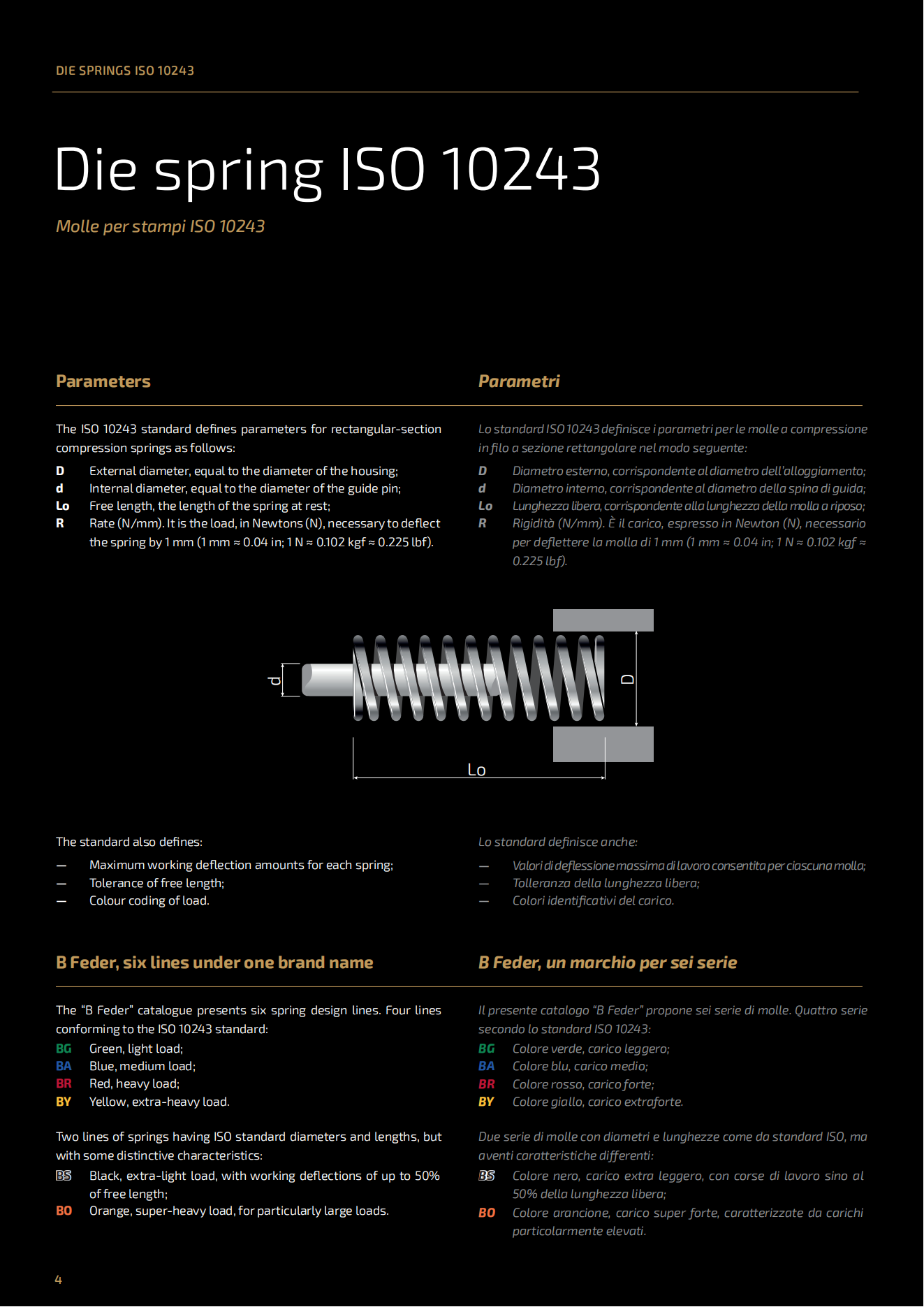 DIE SPRINGS ISO 10243

Die spring ISO 10243

Molle per stampi ISO 10243

Parameters

The ISO 10243 standard defines parameters for rectangular-section compression springs as follows:

D External diameter, equal to the diameter of the housing;
d Internal diameter, equal to the diameter of the guide pin;
Lo Free length, the length of the spring at rest;
R Rate (N/mm). It is the load, in Newtons (N), necessary to deflect the spring by 1 mm (1 mm ≈ 0.04 in; 1 N ≈ 0.102 kgf ≈ 0.225 lbf).

Parametri

Lo standard ISO 10243 definisce i parametri per le molle a compressione in filo a sezione rettangolare nel modo seguente:

D Diametro esterno, corrispondente al diametro dell'alloggiamento;
d Diametro interno, corrispondente al diametro della spina di guida;
Lo Lunghezza libera, corrispondente alla lunghezza della molla a riposo;
R Rigidità (N/mm). È il carico, espresso in Newton (N), necessario per deflettere la molla di 1 mm (1 mm ≈ 0.04 in; 1 N ≈ 0.102 kgf ≈ 0.225 lbf).

d
D
Lo

The standard also defines:
— Maximum working deflection amounts for each spring;
— Tolerance of free length;
— Colour coding of load.

Lo standard definisce anche:
— Valori di deflessione massima di lavoro consentita per ciascuna molla;
— Tolleranza della lunghezza libera;
— Colori identificativi del carico.

B Feder, six lines under one brand name

The "B Feder" catalogue presents six spring design lines. Four lines conforming to the ISO 10243 standard:
BG Green, light load;
BA Blue, medium load;
BR Red, heavy load;
BY Yellow, extra-heavy load.

Two lines of springs having ISO standard diameters and lengths, but with some distinctive characteristics:
BS Black, extra-light load, with working deflections of up to 50% of free length;
BO Orange, super-heavy load, for particularly large loads.

B Feder, un marchio per sei serie

Il presente catalogo "B Feder" propone sei serie di molle. Quattro serie secondo lo standard ISO 10243:
BG Colore verde, carico leggero;
BA Colore blu, carico medio;
BR Colore rosso, carico forte;
BY Colore giallo, carico extraforte.

Due serie di molle con diametri e lunghezze come da standard ISO, ma aventi caratteristiche differenti:
BS Colore nero, carico extra leggero, con corse di lavoro sino al 50% della lunghezza libera;
BO Colore arancione, carico super forte, caratterizzate da carichi particolarmente elevati.

4