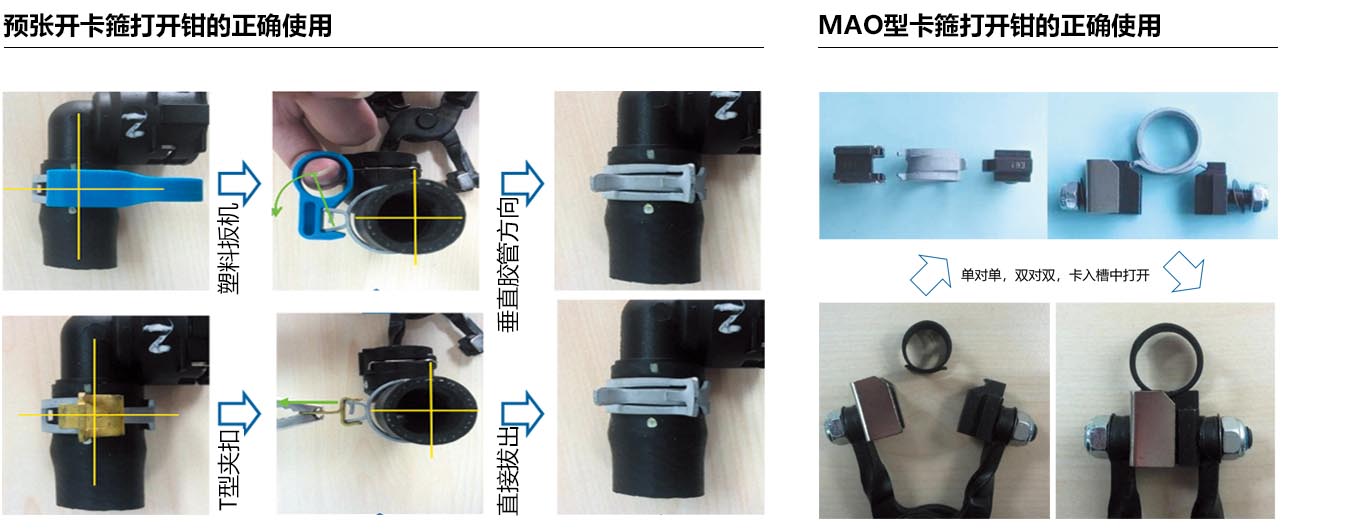 预张开卡箍打开钳的正确使用

塑料扳机

垂直胶管方向

T型夹扣

直接拔出

MAO型卡箍打开钳的正确使用

单对单，双对双，卡入槽中打开